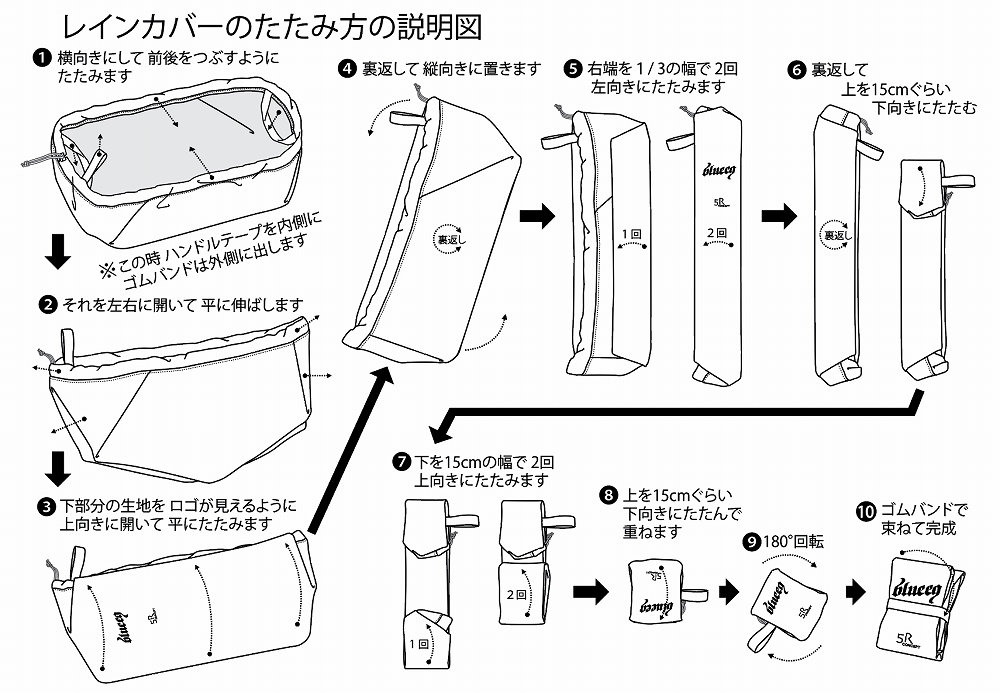 レインカバーのたたみ方の説明図

❶ 横向きにして 前後をつぶすように たたみます

※この時 ハンドルテープを内側に ゴムバンドは外側に出します

❷ それを左右に開いて 平に伸ばします

❸ 下部分の生地を ロゴが見えるように 上向きに開いて 平にたたみます

blueeq
5R

❹ 裏返して 縦向きに置きます

裏返し

❺ 右端を 1 / 3の幅で 2回 左向きにたたみます

1回

blueeq
5R
2回

❻ 裏返して 上を15cmぐらい 下向きにたたむ

裏返し

❼ 下を15cmの幅で 2回 上向きにたたみます

1回

2回

❽ 上を15cmぐらい 下向きにたたんで 重ねます

blueeq
5R

❾ 180°回転

blueeq
5R

❿ ゴムバンドで 束ねて完成

blueeq
5R
CONCEPT